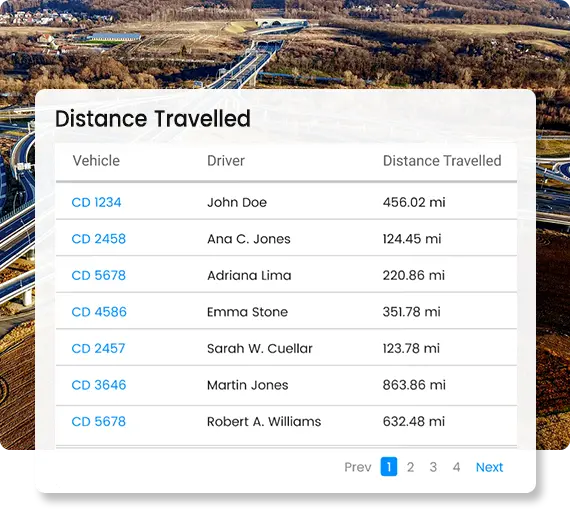 Distance Travelled

| Vehicle | Driver | Distance Travelled |
|---|---|---|
| CD 1234 | John Doe | 456.02 mi |
| CD 2458 | Ana C. Jones | 124.45 mi |
| CD 5678 | Adriana Lima | 220.86 mi |
| CD 4586 | Emma Stone | 351.78 mi |
| CD 2457 | Sarah W. Cuellar | 123.78 mi |
| CD 3646 | Martin Jones | 863.86 mi |
| CD 5678 | Robert A. Williams | 632.48 mi |

Prev 1 2 3 4 Next