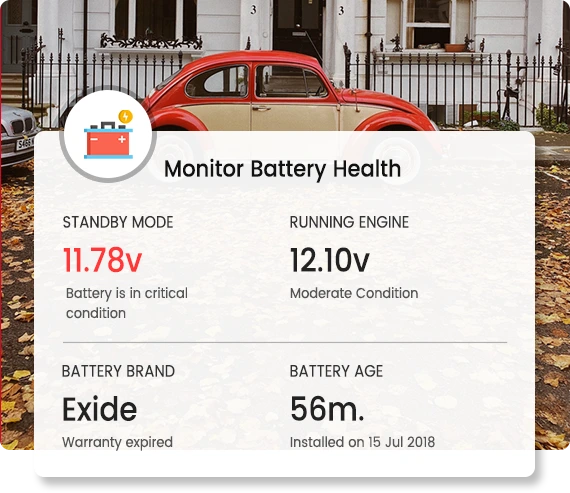 3

3

S468

Monitor Battery Health

STANDBY MODE

11.78v

Battery is in critical condition

RUNNING ENGINE

12.10v

Moderate Condition

BATTERY BRAND

Exide

Warranty expired

BATTERY AGE

56m.

Installed on 15 Jul 2018