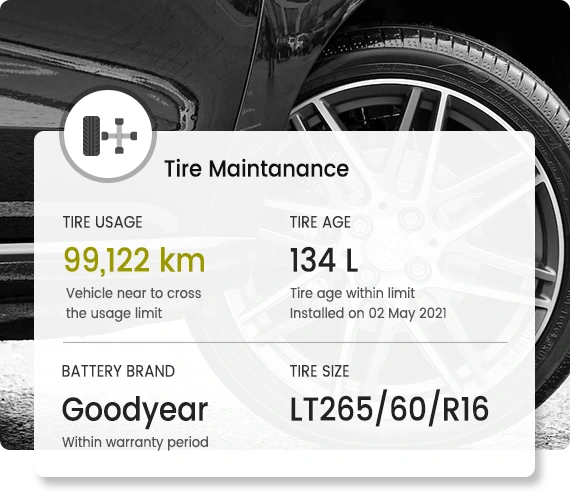 Tire Maintanance

TIRE USAGE

99,122 km

Vehicle near to cross the usage limit

TIRE AGE

134 L

Tire age within limit
Installed on 02 May 2021

BATTERY BRAND

Goodyear

Within warranty period

TIRE SIZE

LT265/60/R16